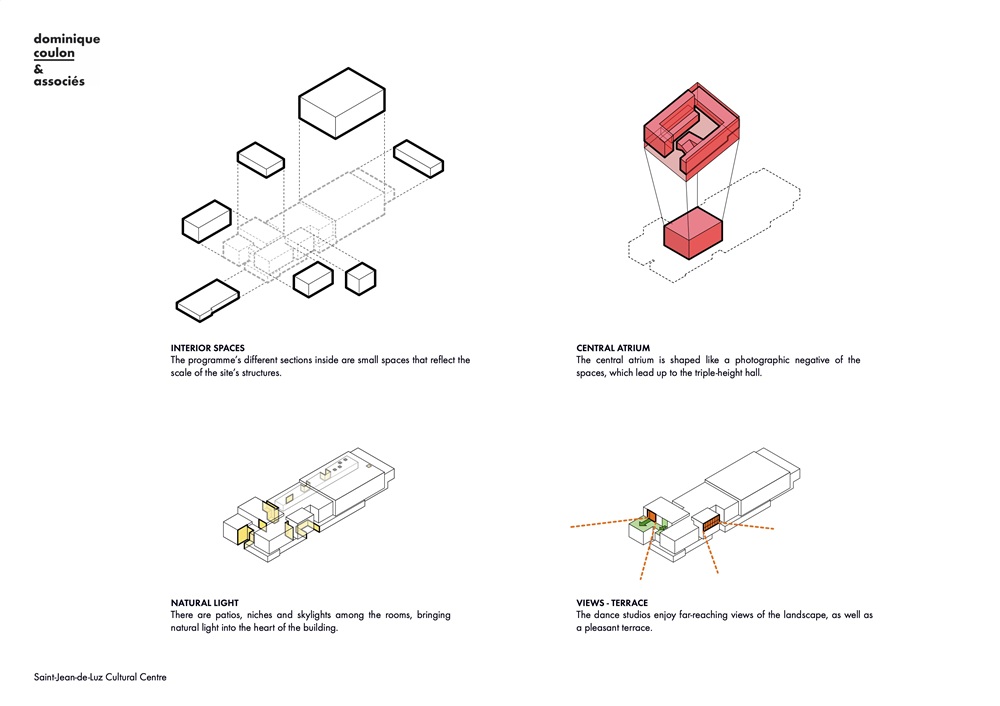 dominique
coulon
&
associés

INTERIOR SPACES
The programme's different sections inside are small spaces that reflect the scale of the site's structures.

CENTRAL ATRIUM
The central atrium is shaped like a photographic negative of the spaces, which lead up to the triple-height hall.

NATURAL LIGHT
There are patios, niches and skylights among the rooms, bringing natural light into the heart of the building.

VIEWS - TERRACE
The dance studios enjoy far-reaching views of the landscape, as well as a pleasant terrace.

Saint-Jean-de-Luz Cultural Centre